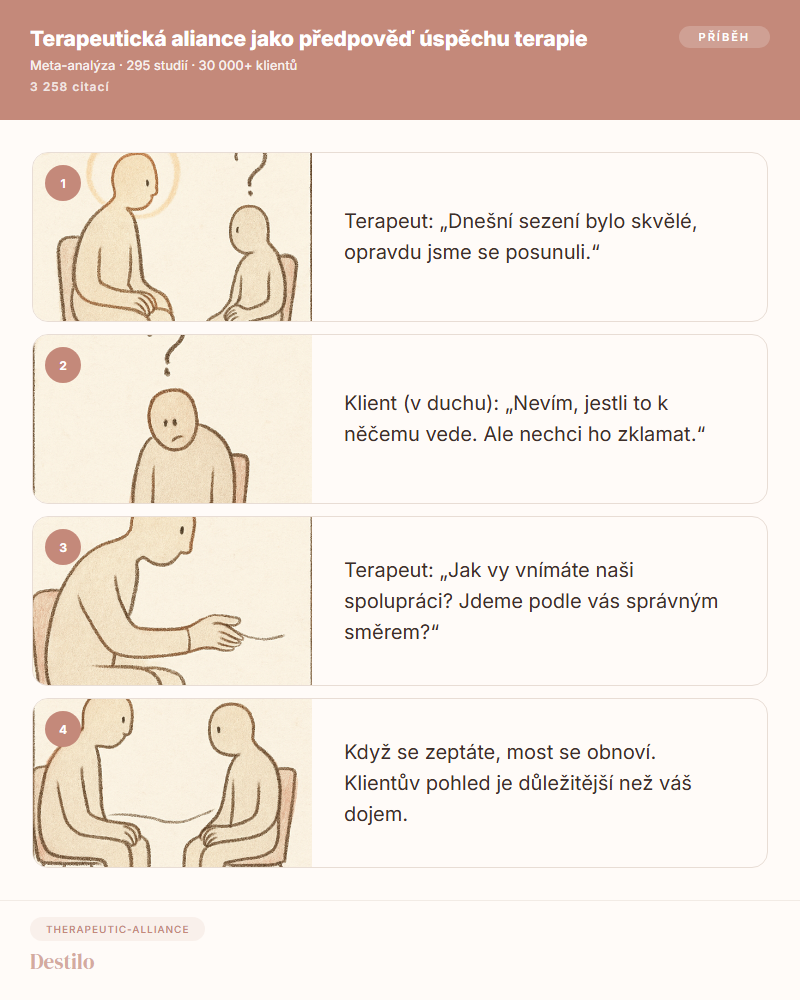 Terapeutická aliance jako předpověď úspěchu terapie

PŘÍBĚH

Meta-analýza · 295 studií · 30 000+ klientů
3 258 citací

1

Terapeut: „Dnešní sezení bylo skvělé, opravdu jsme se posunuli.“

2

Klient (v duchu): „Nevím, jestli to k něčemu vede. Ale nechci ho zklamat.“

3

Terapeut: „Jak vy vnímáte naši spolupráci? Jdeme podle vás správným směrem?“

4

Když se zeptáte, most se obnoví. Klientův pohled je důležitější než váš dojem.

THERAPEUTIC-ALLIANCE

Destilo