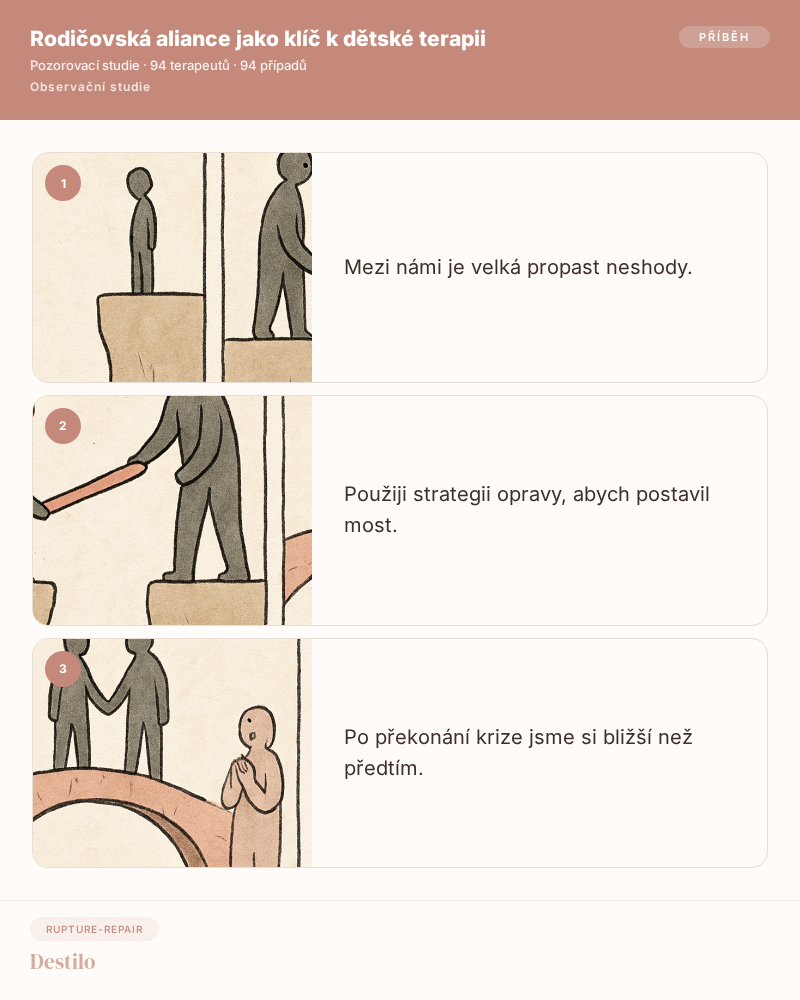 Rodičovská aliance jako klíč k dětské terapii

PŘÍBĚH

Pozorovací studie · 94 terapeutů · 94 případů

Observační studie

1

Mezi námi je velká propast neshody.

2

Použiji strategii opravy, abych postavil most.

3

Po překonání krize jsme si bližší než předtím.

RUPTURE-REPAIR

Destilo