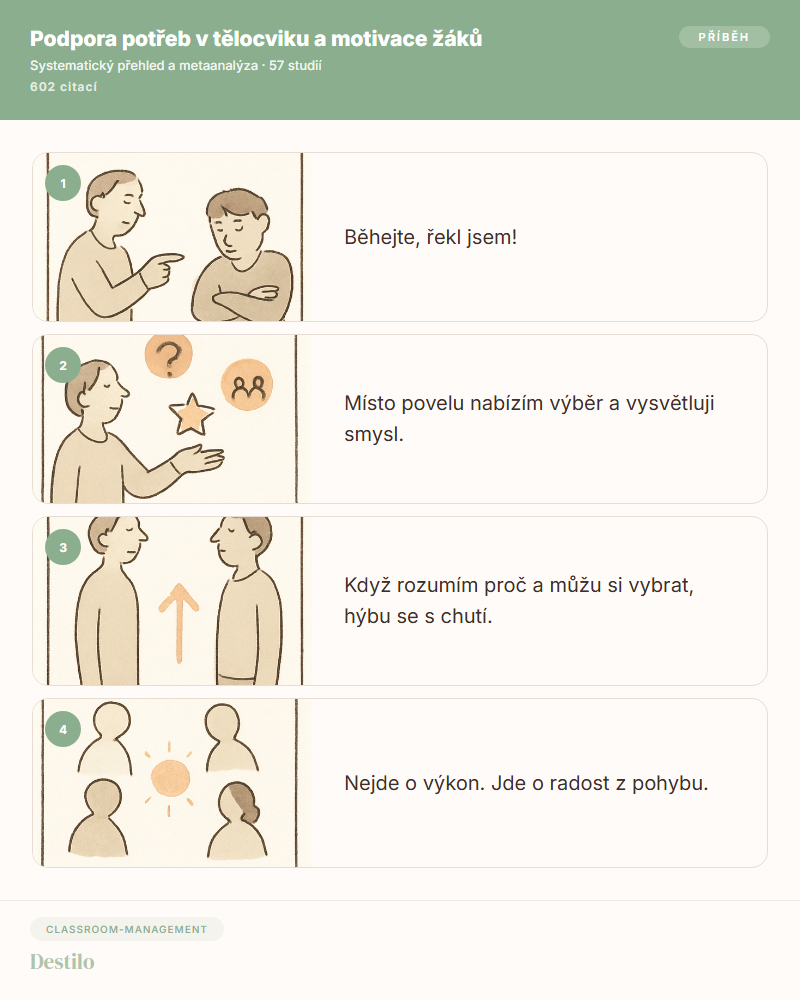 Podpora potřeb v tělocviku a motivace žáků

PŘÍBĚH

Systematický přehled a metaanalýza · 57 studií

602 citací

1

Běhejte, řekl jsem!

2

Místo povelu nabízím výběr a vysvětluji smysl.

3

Když rozumím proč a můžu si vybrat, hýbu se s chutí.

4

Nejde o výkon. Jde o radost z pohybu.

CLASSROOM-MANAGEMENT

Destilo